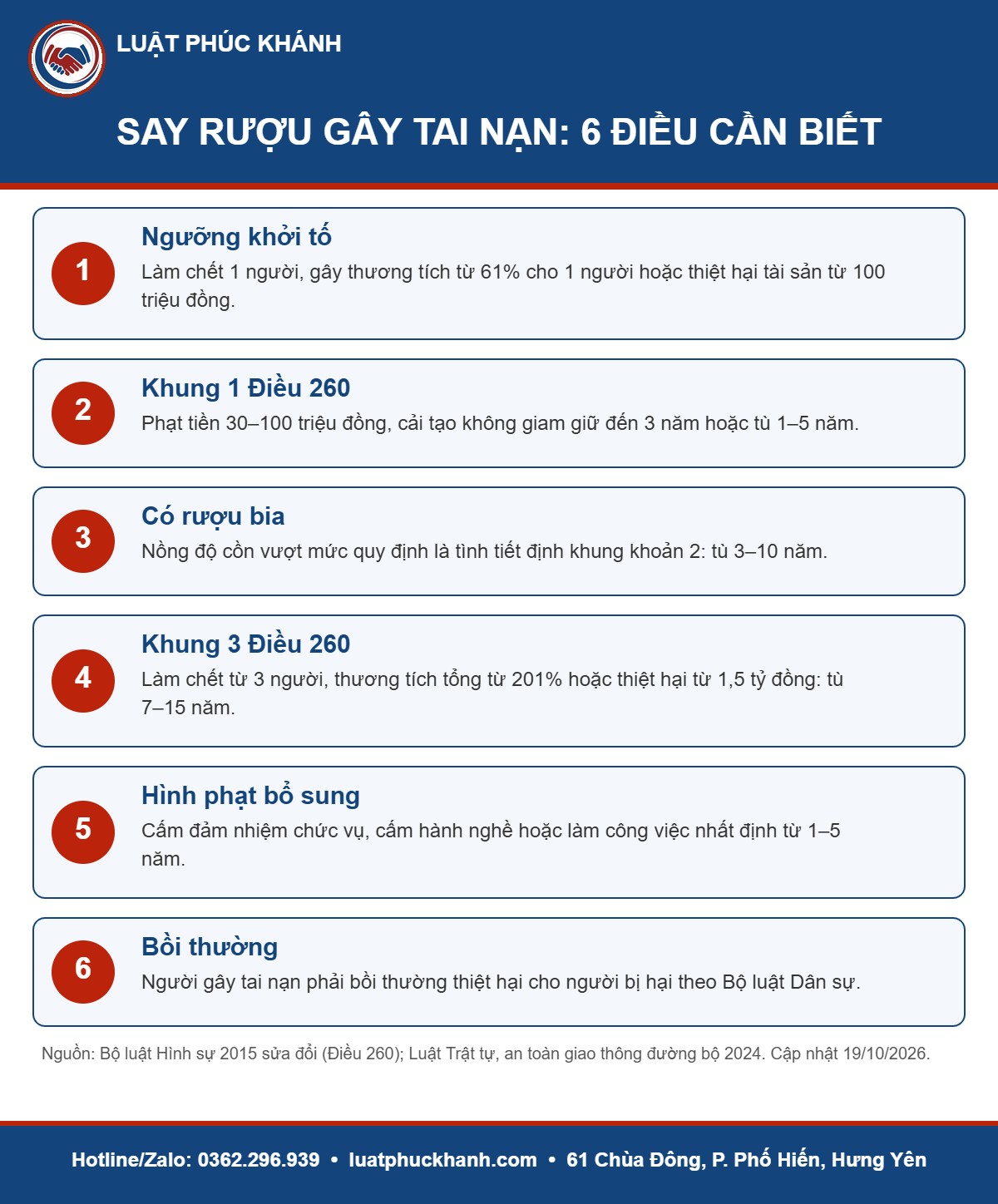 LUẬT PHÚC KHÁNH

SAY RƯỢU GÂY TAI NẠN: 6 ĐIỀU CẦN BIẾT

1

Ngưỡng khởi tố

Làm chết 1 người, gây thương tích từ 61% cho 1 người hoặc thiệt hại tài sản từ 100 triệu đồng.

2

Khung 1 Điều 260

Phạt tiền 30–100 triệu đồng, cải tạo không giam giữ đến 3 năm hoặc tù 1–5 năm.

3

Có rượu bia

Nồng độ cồn vượt mức quy định là tình tiết định khung khoản 2: tù 3–10 năm.

4

Khung 3 Điều 260

Làm chết từ 3 người, thương tích tổng từ 201% hoặc thiệt hại từ 1,5 tỷ đồng: tù 7–15 năm.

5

Hình phạt bổ sung

Cấm đảm nhiệm chức vụ, cấm hành nghề hoặc làm công việc nhất định từ 1–5 năm.

6

Bồi thường

Người gây tai nạn phải bồi thường thiệt hại cho người bị hại theo Bộ luật Dân sự.

Nguồn: Bộ luật Hình sự 2015 sửa đổi (Điều 260); Luật Trật tự, an toàn giao thông đường bộ 2024. Cập nhật 19/10/2026.

Hotline/Zalo: 0362.296.939 • luatphuckhanh.com • 61 Chùa Đông, P. Phố Hiến, Hưng Yên